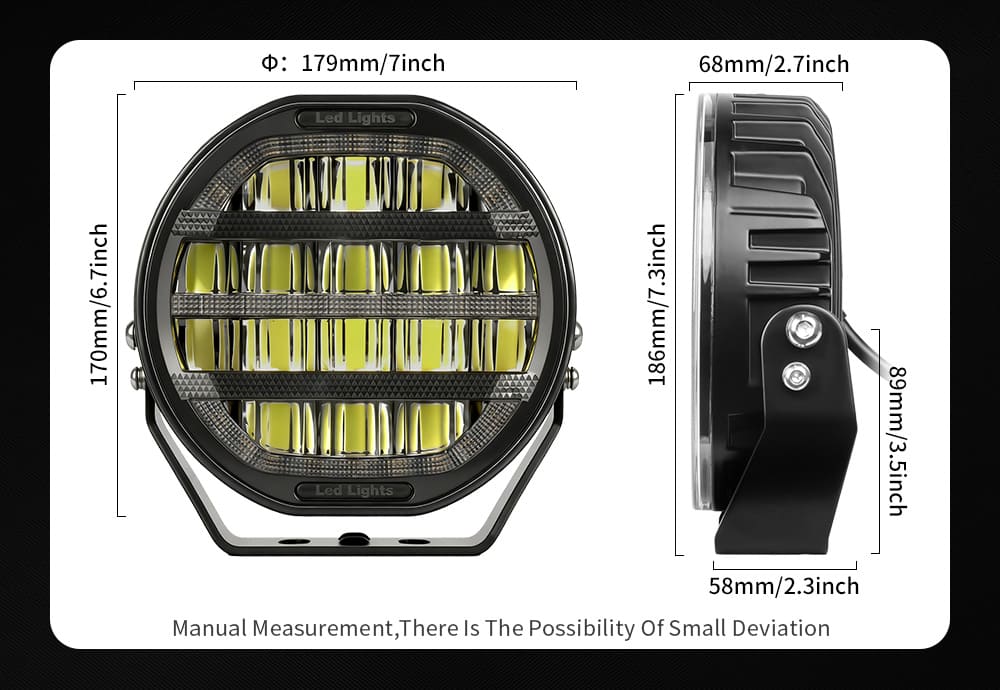 Φ: 179mm/7inch

68mm/2.7inch

Led Lights

170mm/6.7inch

186mm/7.3inch

89mm/3.5inch

Led Lights

58mm/2.3inch

Manual Measurement,There Is The Possibility Of Small Deviation