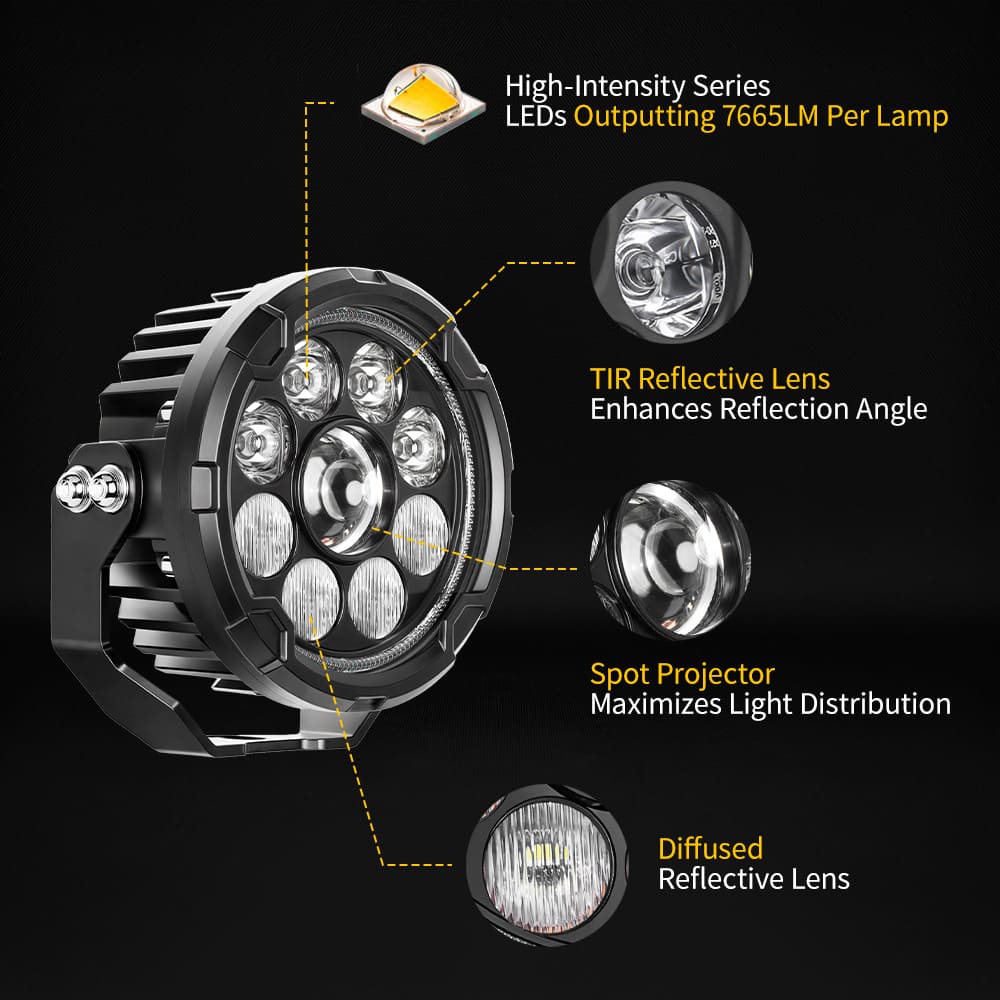 High-Intensity Series
LEDs Outputting 7665LM Per Lamp

TIR Reflective Lens
Enhances Reflection Angle

Spot Projector
Maximizes Light Distribution

Diffused
Reflective Lens