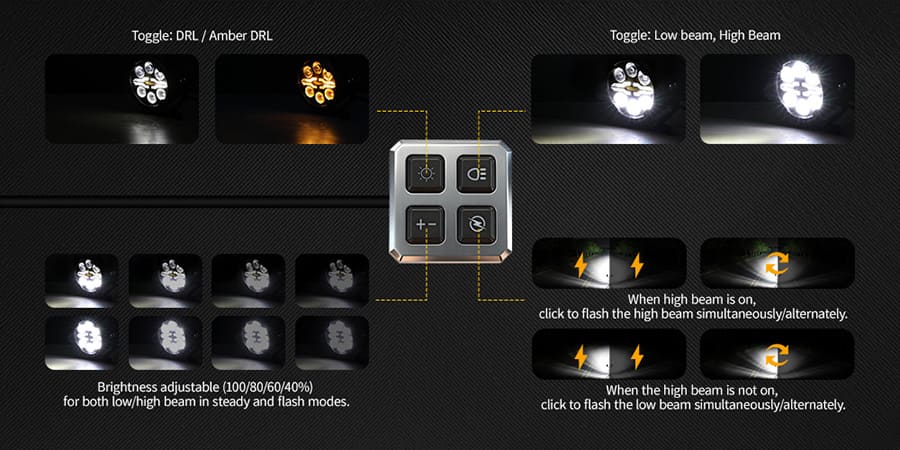 Toggle: DRL / Amber DRL

Toggle: Low beam, High Beam

+−

Brightness adjustable (100/80/60/40%)
for both low/high beam in steady and flash modes.

When high beam is on,
click to flash the high beam simultaneously/alternately.

When the high beam is not on,
click to flash the low beam simultaneously/alternately.