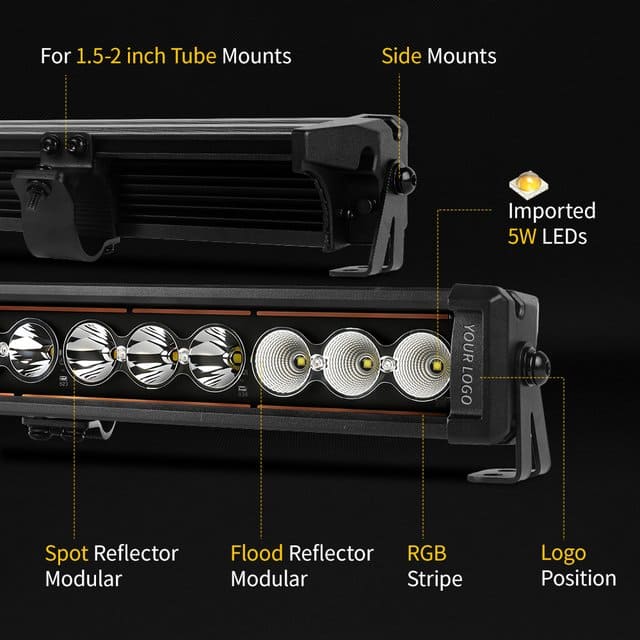 For 1.5-2 inch Tube Mounts

Side Mounts

Imported 5W LEDs

YOUR LOGO

Spot Reflector Modular

Flood Reflector Modular

RGB Stripe

Logo Position